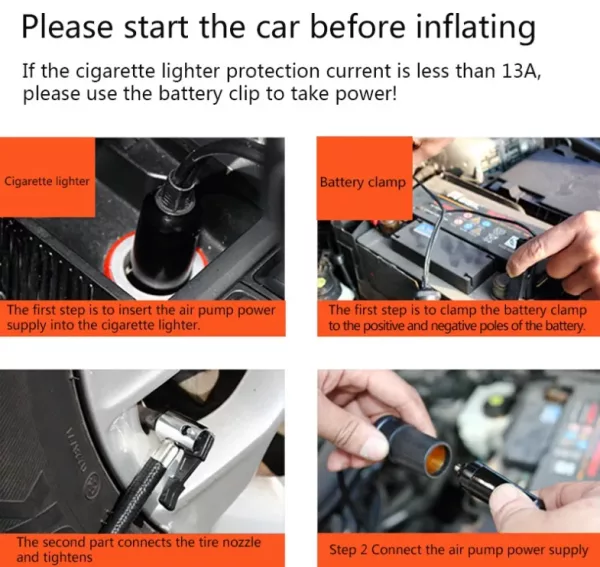 Please start the car before inflating

If the cigarette lighter protection current is less than 13A, please use the battery clip to take power!

Cigarette lighter

The first step is to insert the air pump power supply into the cigarette lighter.

Battery clamp

The first step is to clamp the battery clamp to the positive and negative poles of the battery.

The second part connects the tire nozzle and tightens

Step 2 Connect the air pump power supply