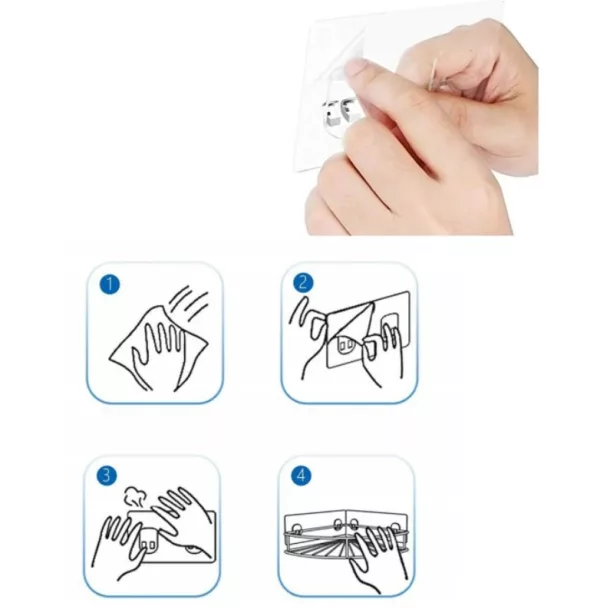 1

2

3

4